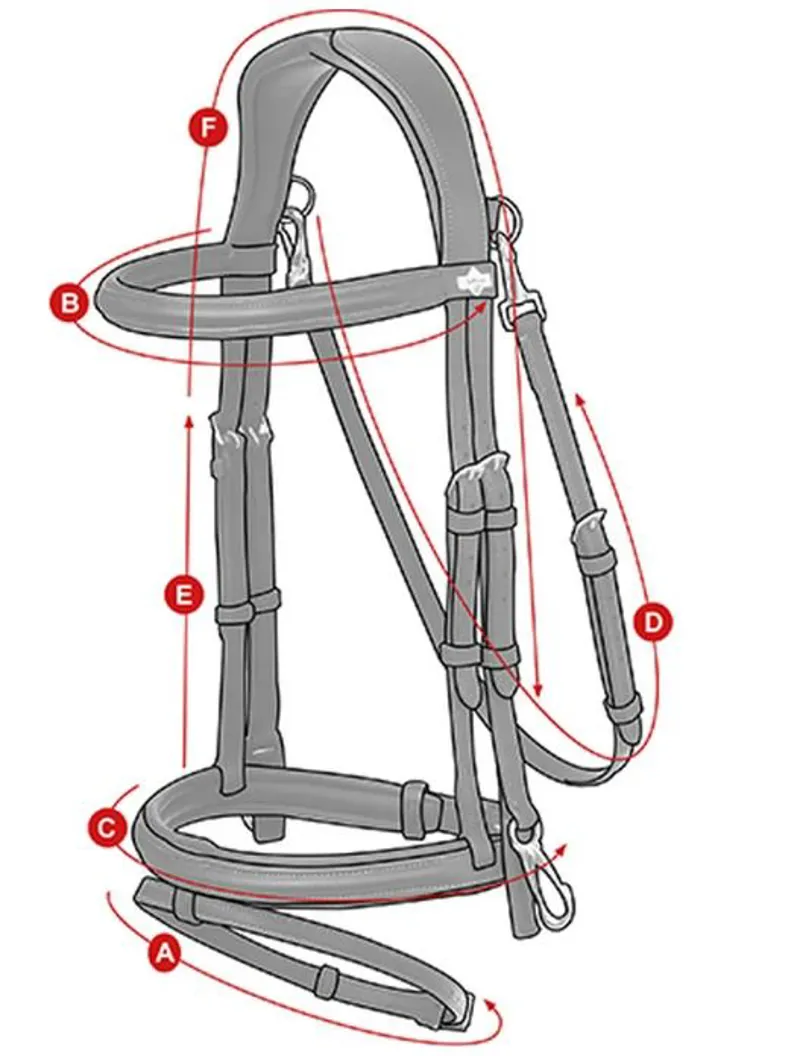 F
B
E
D
C
A