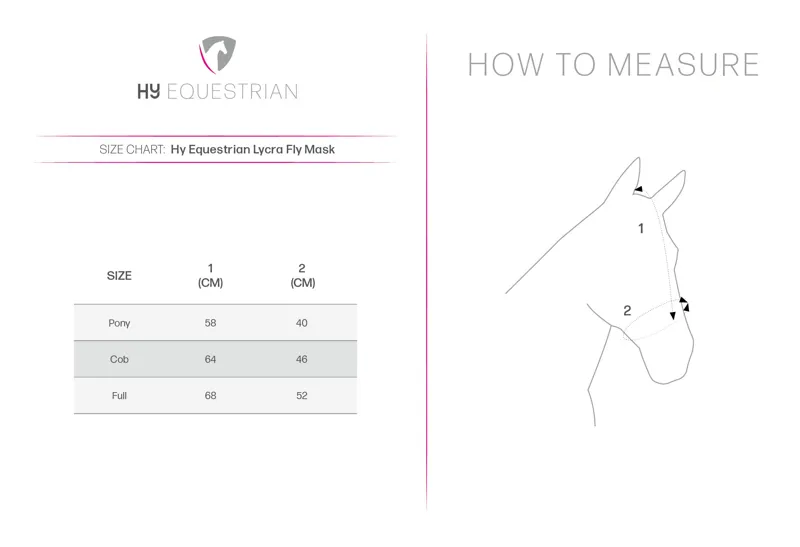 HY EQUESTRIAN

SIZE CHART: Hy Equestrian Lycra Fly Mask

| SIZE | 1 (CM) | 2 (CM) |
|---|---|---|
| Pony | 58 | 40 |
| Cob | 64 | 46 |
| Full | 68 | 52 |

HOW TO MEASURE

1

2