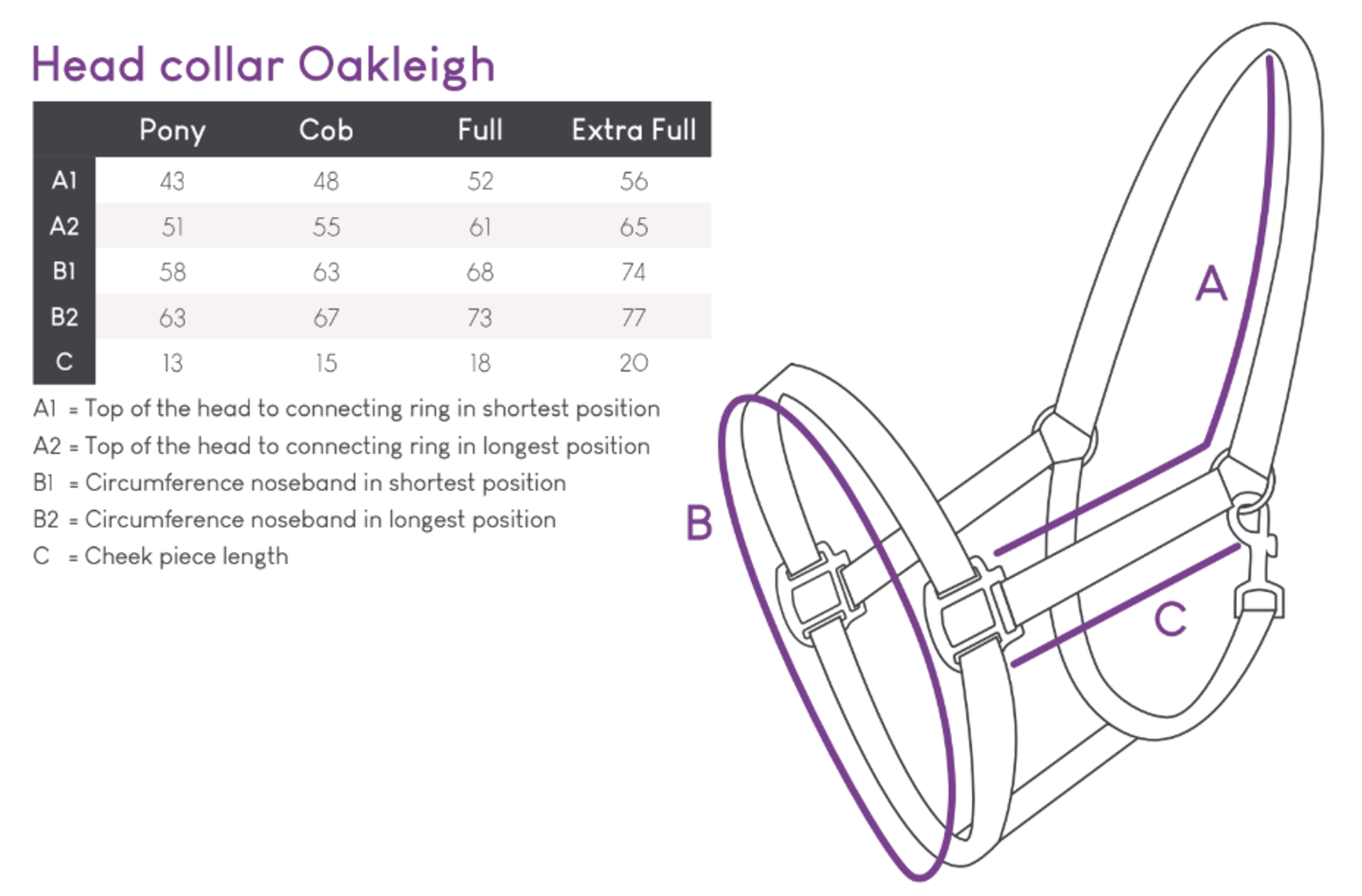 Head collar Oakleigh

| | Pony | Cob | Full | Extra Full |
|---|---|---|---|---|
| A1 | 43 | 48 | 52 | 56 |
| A2 | 51 | 55 | 61 | 65 |
| B1 | 58 | 63 | 68 | 74 |
| B2 | 63 | 67 | 73 | 77 |
| C | 13 | 15 | 18 | 20 |

A1 = Top of the head to connecting ring in shortest position
A2 = Top of the head to connecting ring in longest position
B1 = Circumference noseband in shortest position
B2 = Circumference noseband in longest position
C = Cheek piece length

A
B
C