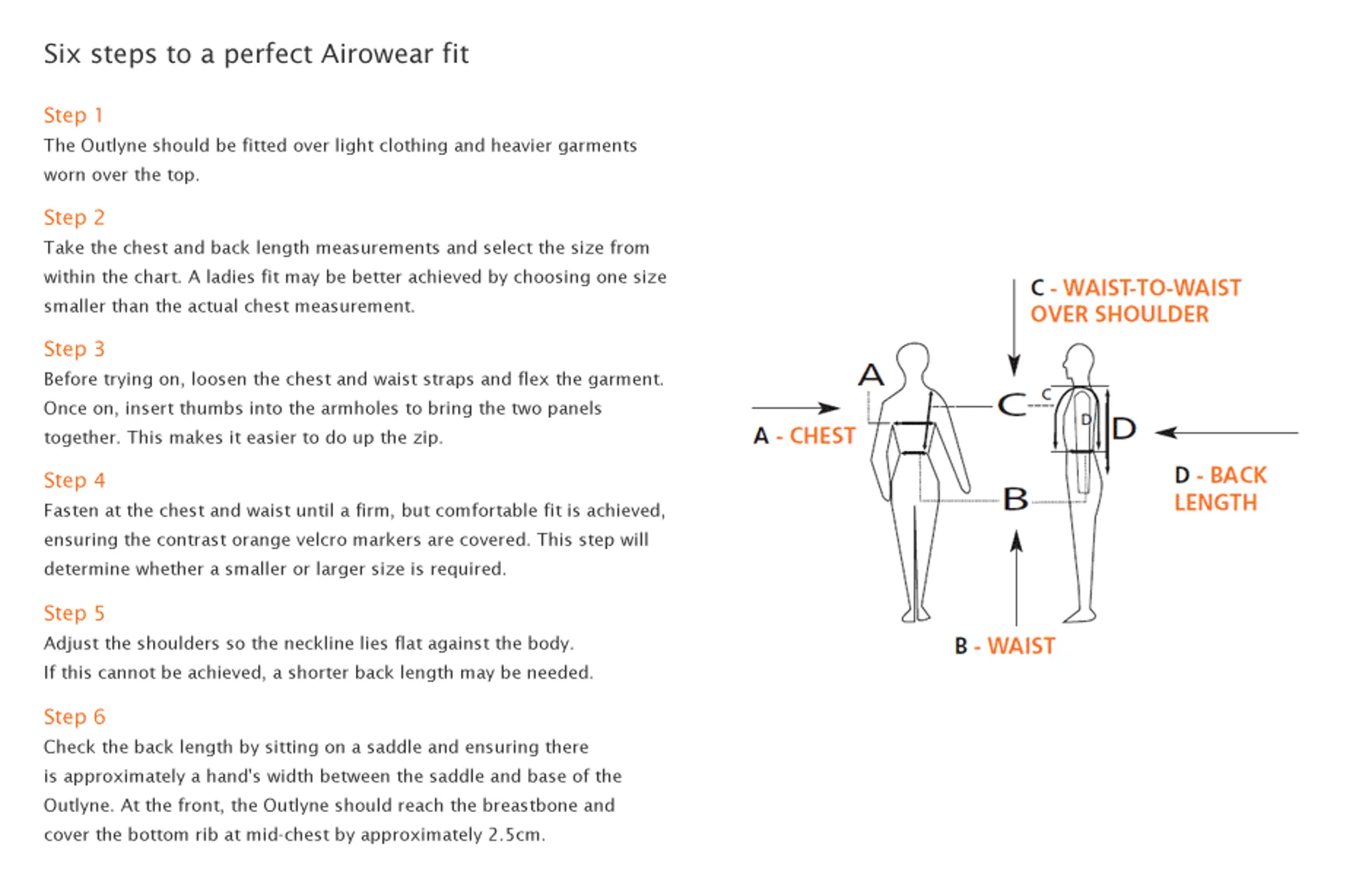 Six steps to a perfect Airowear fit

Step 1
The Outlyne should be fitted over light clothing and heavier garments worn over the top.

Step 2
Take the chest and back length measurements and select the size from within the chart. A ladies fit may be better achieved by choosing one size smaller than the actual chest measurement.

Step 3
Before trying on, loosen the chest and waist straps and flex the garment. Once on, insert thumbs into the armholes to bring the two panels together. This makes it easier to do up the zip.

Step 4
Fasten at the chest and waist until a firm, but comfortable fit is achieved, ensuring the contrast orange velcro markers are covered. This step will determine whether a smaller or larger size is required.

Step 5
Adjust the shoulders so the neckline lies flat against the body.
If this cannot be achieved, a shorter back length may be needed.

Step 6
Check the back length by sitting on a saddle and ensuring there is approximately a hand's width between the saddle and base of the Outlyne. At the front, the Outlyne should reach the breastbone and cover the bottom rib at mid-chest by approximately 2.5cm.

C - WAIST-TO-WAIST OVER SHOULDER

A

C

C

D

D

A - CHEST

B

D - BACK LENGTH

B - WAIST