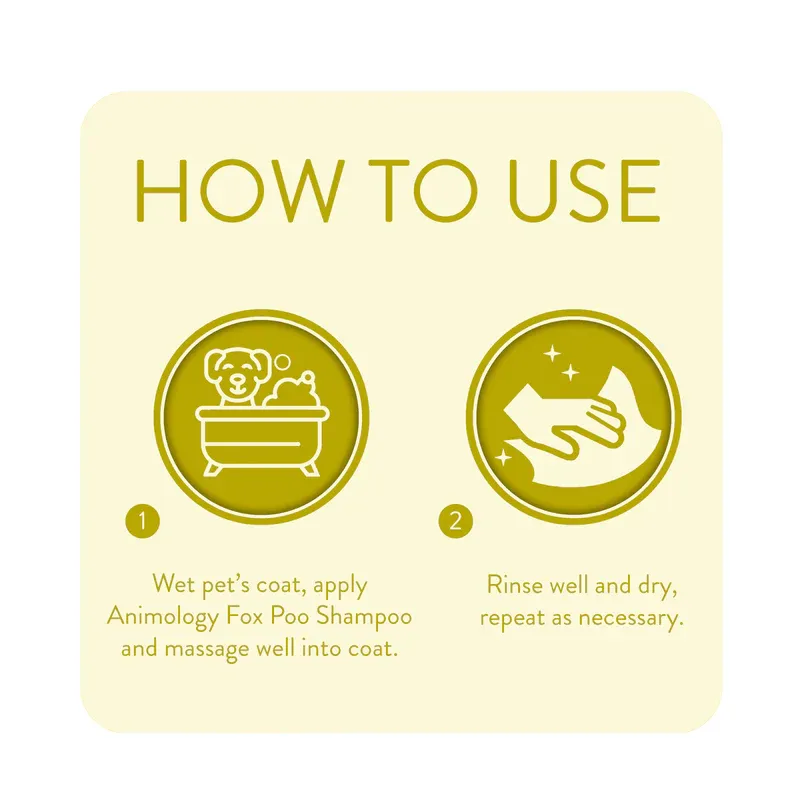 HOW TO USE

1

Wet pet's coat, apply Animology Fox Poo Shampoo and massage well into coat.

2

Rinse well and dry, repeat as necessary.