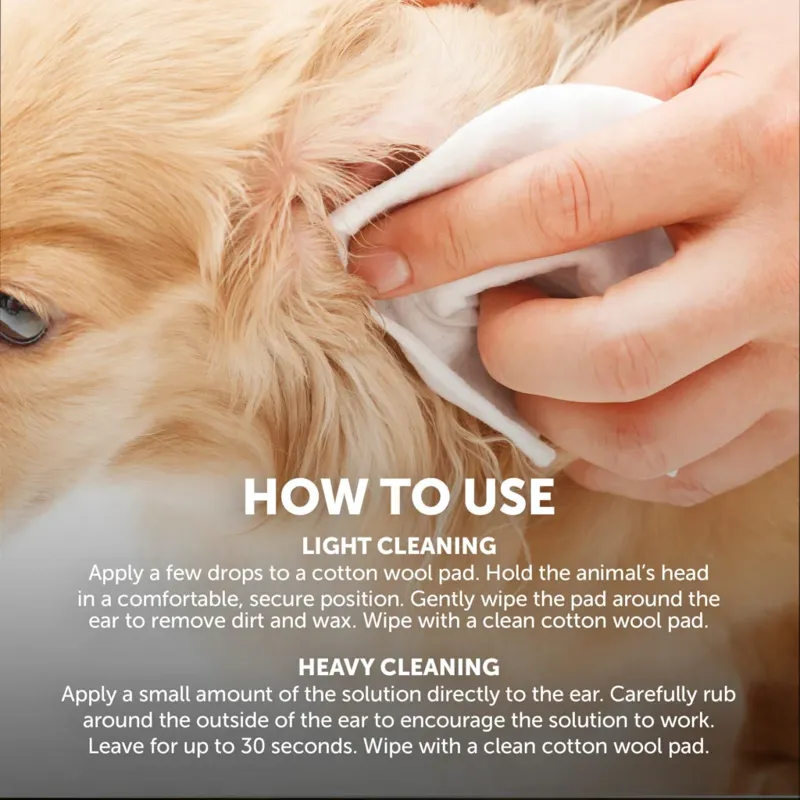 HOW TO USE

LIGHT CLEANING

Apply a few drops to a cotton wool pad. Hold the animal's head in a comfortable, secure position. Gently wipe the pad around the ear to remove dirt and wax. Wipe with a clean cotton wool pad.

HEAVY CLEANING

Apply a small amount of the solution directly to the ear. Carefully rub around the outside of the ear to encourage the solution to work. Leave for up to 30 seconds. Wipe with a clean cotton wool pad.